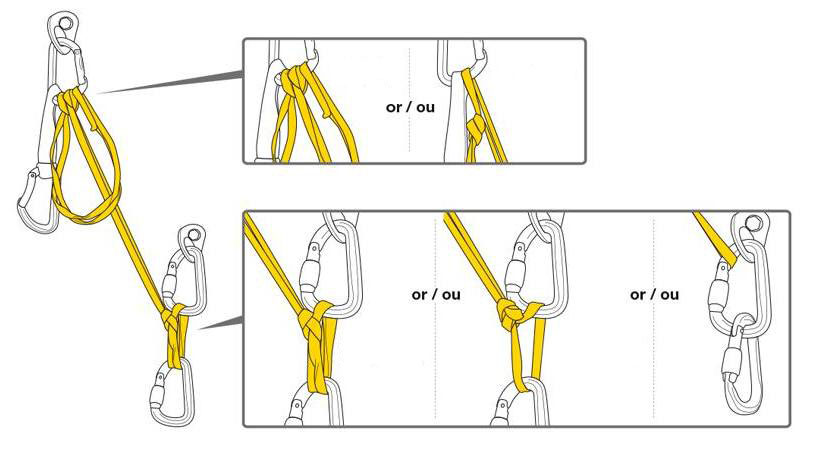 or / ou

or / ou

or / ou